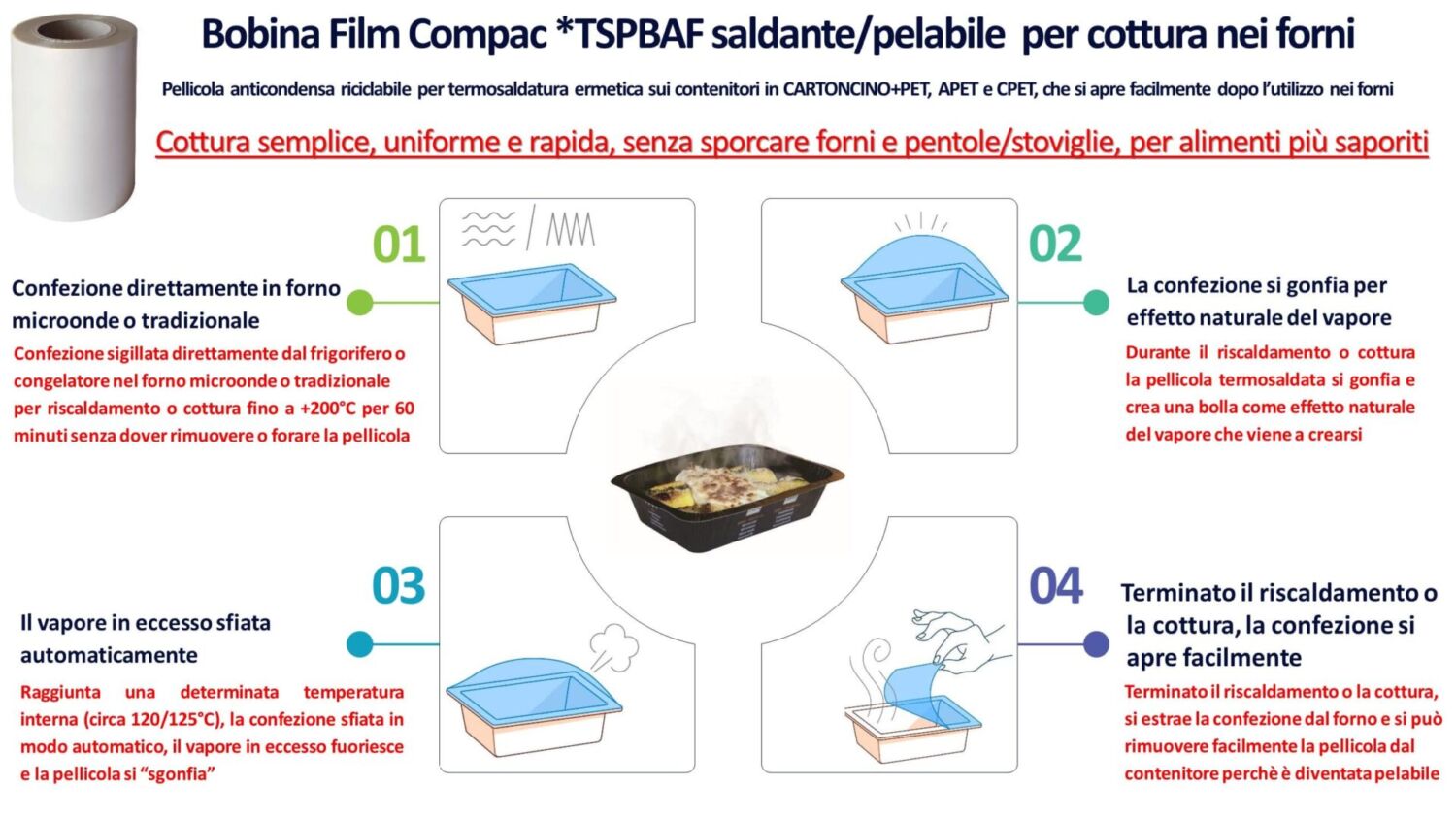 Bobina Film Compac *TSPBAF saldante/pelabile per cottura nei forni

Pellicola anticondensa riciclabile per termosaldatura ermetica sui contenitori in CARTONCINO+PET, APET e CPET, che si apre facilmente dopo l'utilizzo nei forni

Cottura semplice, uniforme e rapida, senza sporcare forni e pentole/stoviglie, per alimenti più saporiti

01

Confezione direttamente in forno microonde o tradizionale

Confezione sigillata direttamente dal frigorifero o congelatore nel forno microonde o tradizionale per riscaldamento o cottura fino a +200°C per 60 minuti senza dover rimuovere o forare la pellicola

02

La confezione si gonfia per effetto naturale del vapore

Durante il riscaldamento o cottura la pellicola termosaldata si gonfia e crea una bolla come effetto naturale del vapore che viene a crearsi

03

Il vapore in eccesso sfiata automaticamente

Raggiunta una determinata temperatura interna (circa 120/125°C), la confezione sfiata in modo automatico, il vapore in eccesso fuoriesce e la pellicola si "sgonfia"

04

Terminato il riscaldamento o la cottura, la confezione si apre facilmente

Terminato il riscaldamento o la cottura, si estrae la confezione dal forno e si può rimuovere facilmente la pellicola dal contenitore perchè è diventata pelabile