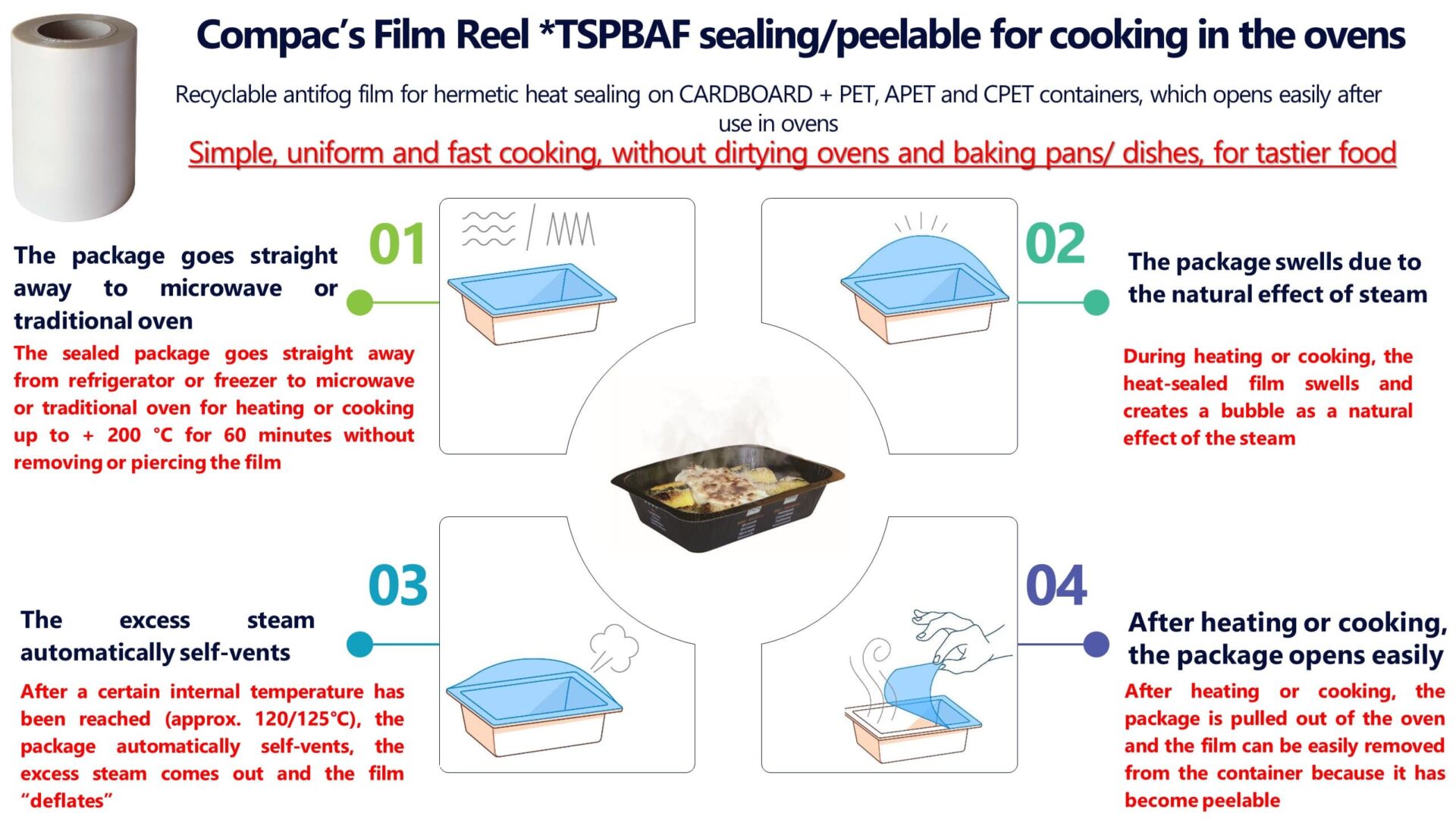 Compac's Film Reel *TSPBAF sealing/peelable for cooking in the ovens

Recyclable antifog film for hermetic heat sealing on CARDBOARD + PET, APET and CPET containers, which opens easily after use in ovens

Simple, uniform and fast cooking, without dirtying ovens and baking pans/ dishes, for tastier food

01

The package goes straight away to microwave or traditional oven

The sealed package goes straight away from refrigerator or freezer to microwave or traditional oven for heating or cooking up to + 200 °C for 60 minutes without removing or piercing the film

02

The package swells due to the natural effect of steam

During heating or cooking, the heat-sealed film swells and creates a bubble as a natural effect of the steam

03

The excess steam automatically self-vents

After a certain internal temperature has been reached (approx. 120/125°C), the package automatically self-vents, the excess steam comes out and the film "deflates"

04

After heating or cooking, the package opens easily

After heating or cooking, the package is pulled out of the oven and the film can be easily removed from the container because it has become peelable